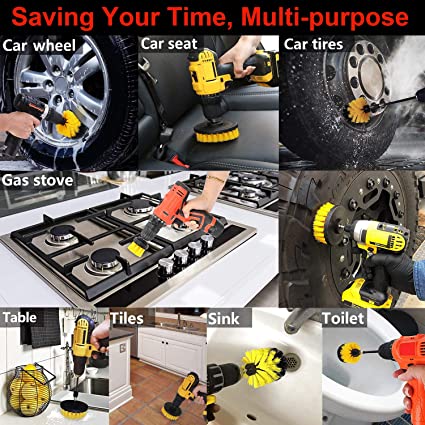 Saving Your Time, Multi-purpose

Car wheel

Car seat

Car tires

Gas stove

Table

Tiles

Sink

Toilet