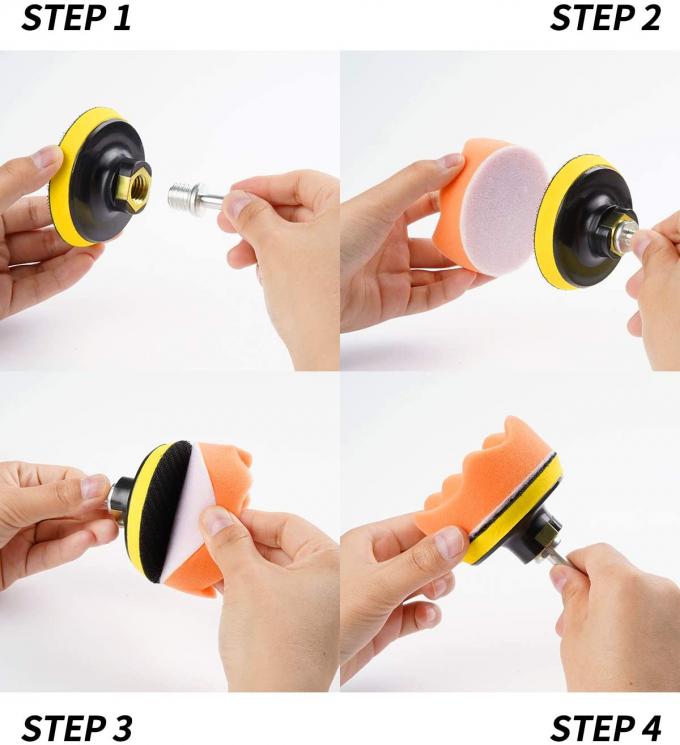 STEP 1

STEP 2

STEP 3

STEP 4